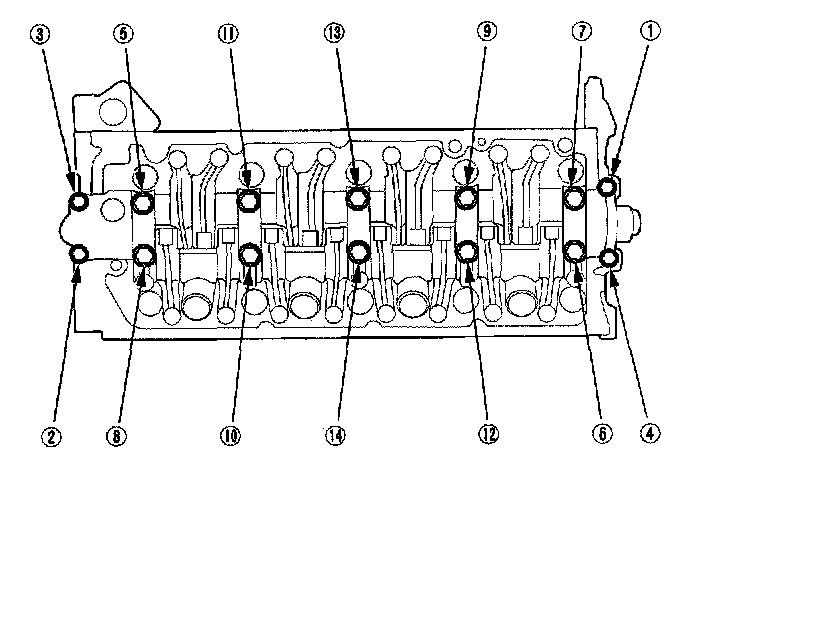 ③ ⑤ ⑪ ⑬ ⑨ ⑦ ①

② ⑧ ⑩ ⑭ ⑫ ⑥ ④