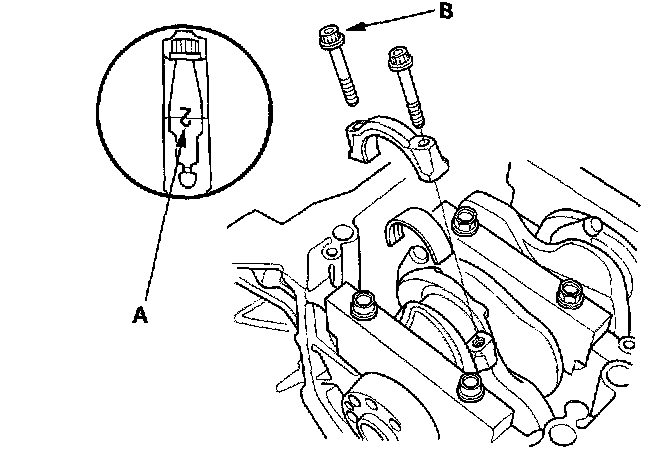 B

2

A