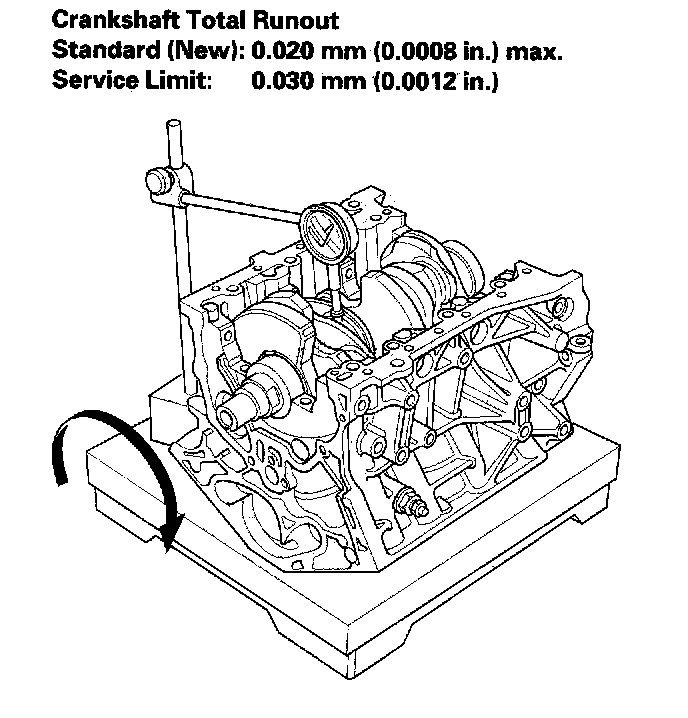 Crankshaft Total Runout
Standard (New): 0.020 mm (0.0008 in.) max.
Service Limit: 0.030 mm (0.0012 in.)