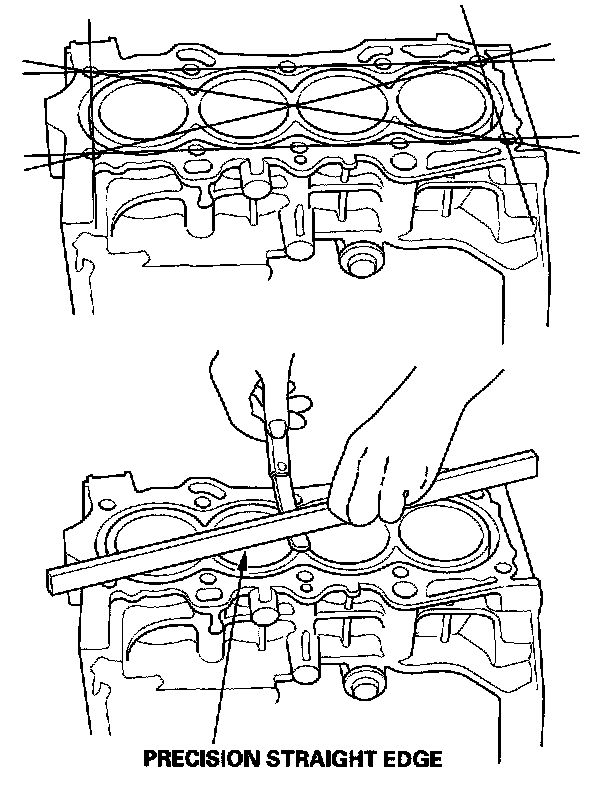 PRECISION STRAIGHT EDGE