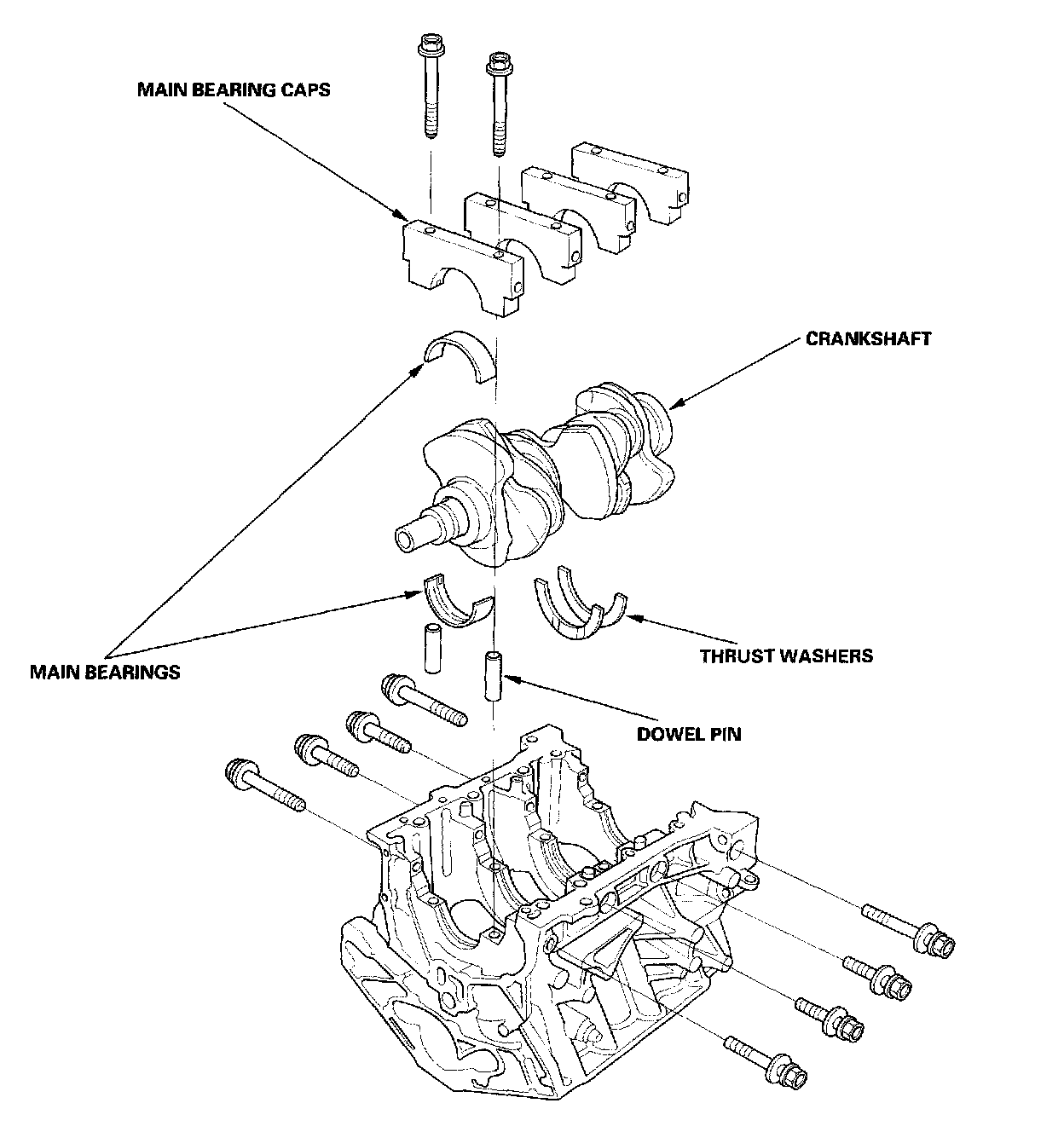 MAIN BEARING CAPS

CRANKSHAFT

MAIN BEARINGS

THRUST WASHERS

DOWEL PIN