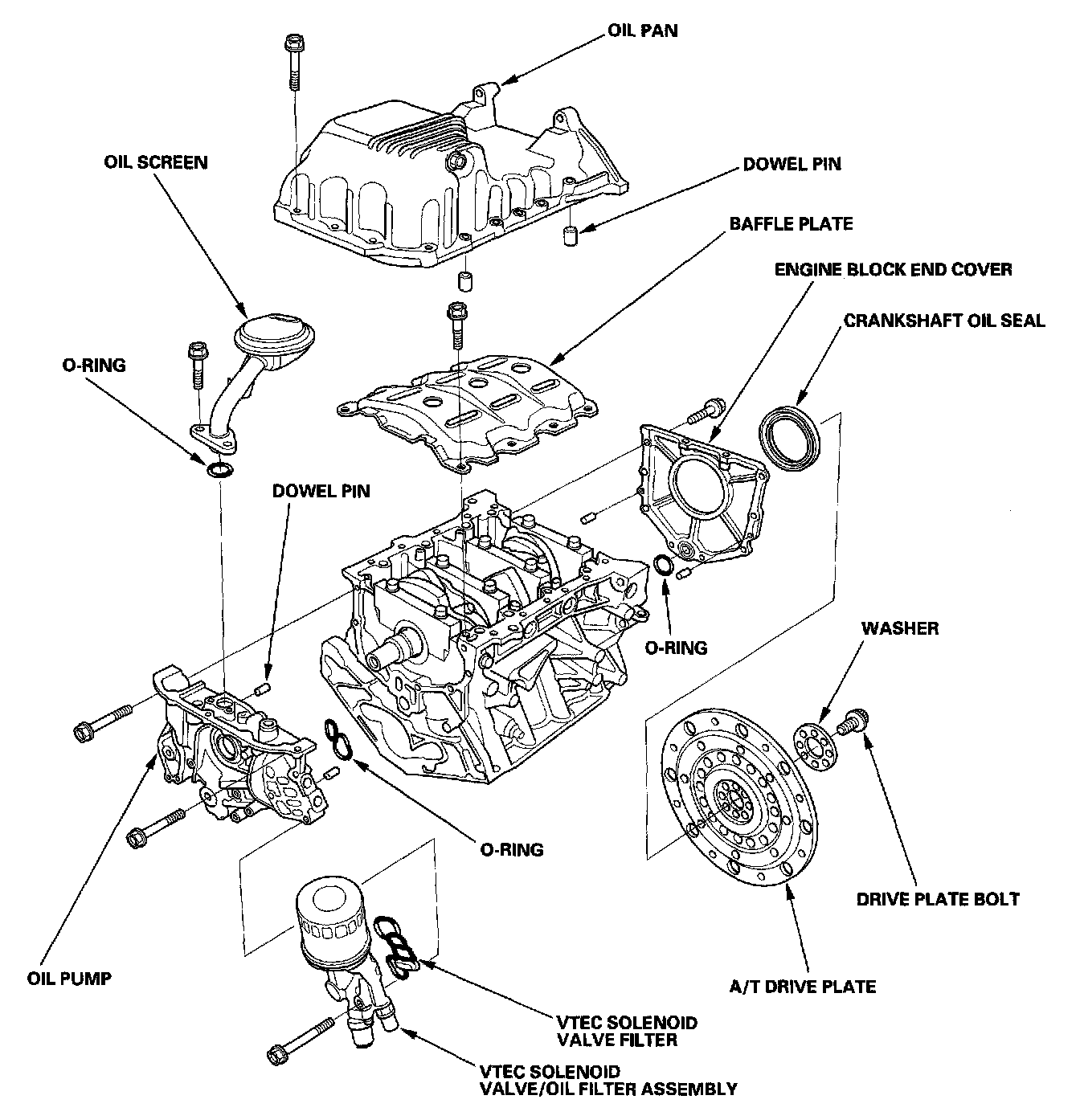 OIL PAN

OIL SCREEN

DOWEL PIN

BAFFLE PLATE

ENGINE BLOCK END COVER

CRANKSHAFT OIL SEAL

O-RING

DOWEL PIN

O-RING

WASHER

O-RING

DRIVE PLATE BOLT

OIL PUMP

A/T DRIVE PLATE

VTEC SOLENOID VALVE FILTER

VTEC SOLENOID VALVE/OIL FILTER ASSEMBLY