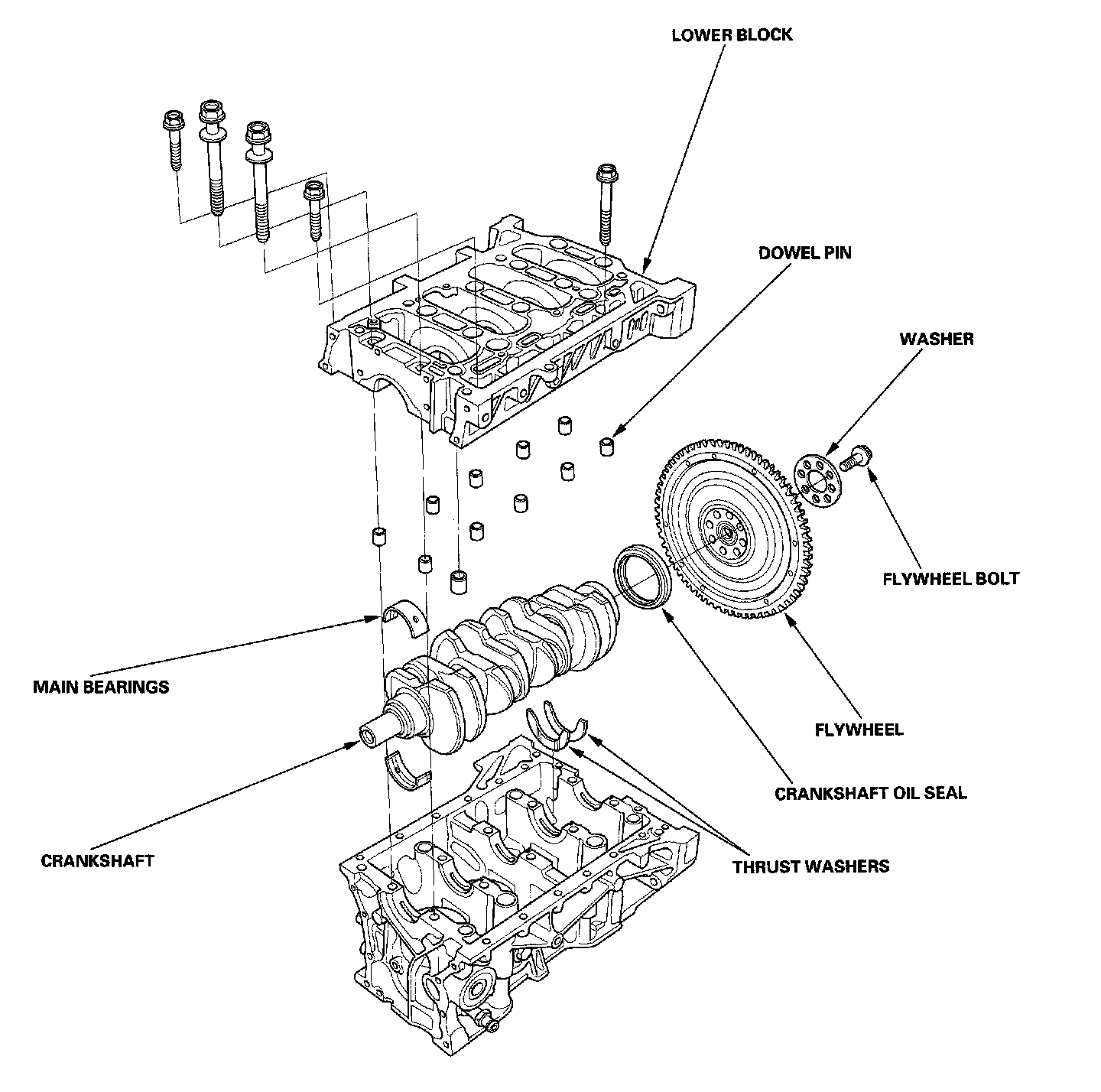 LOWER BLOCK

DOWEL PIN

WASHER

FLYWHEEL BOLT

MAIN BEARINGS

FLYWHEEL

CRANKSHAFT OIL SEAL

CRANKSHAFT

THRUST WASHERS