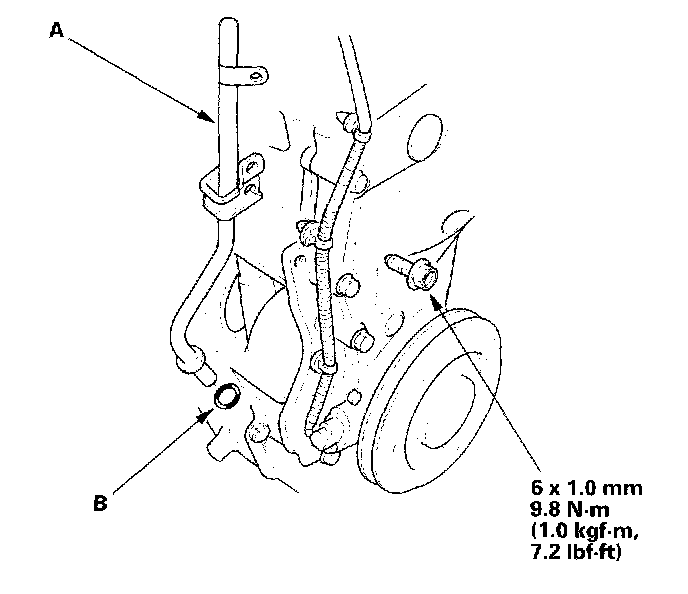 A

B

6 x 1.0 mm
9.8 N·m
(1.0 kgf·m,
7.2 lbf·ft)