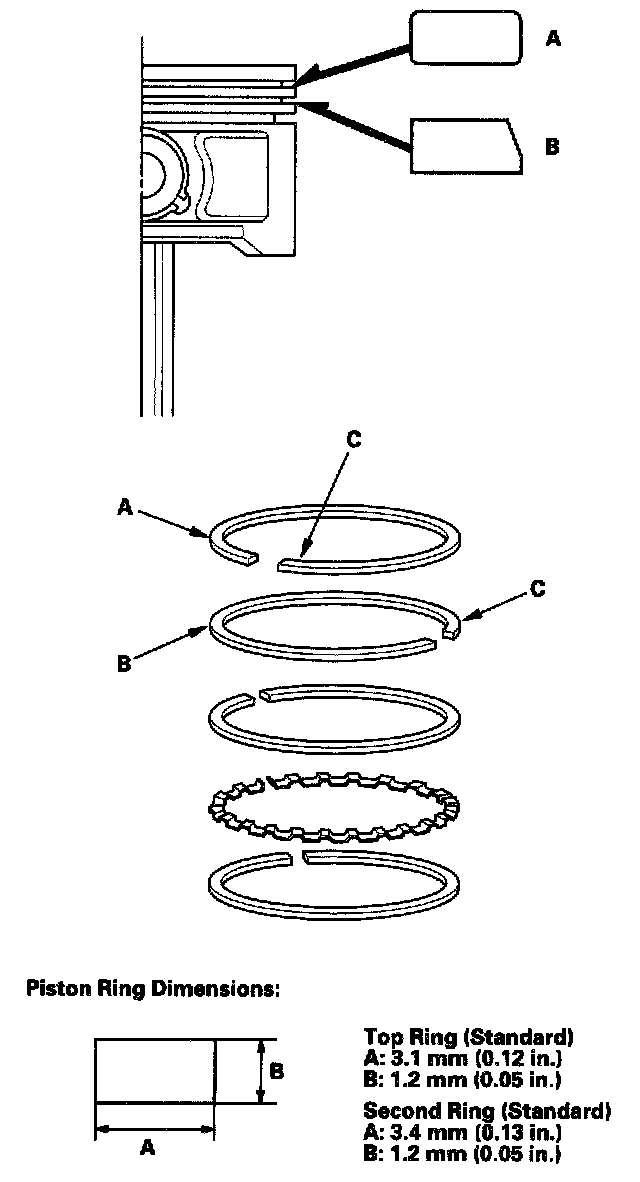 A

B

C

A

C

B

Piston Ring Dimensions:

B

A

Top Ring (Standard)
A: 3.1 mm (0.12 in.)
B: 1.2 mm (0.05 in.)

Second Ring (Standard)
A: 3.4 mm (0.13 in.)
B: 1.2 mm (0.05 in.)