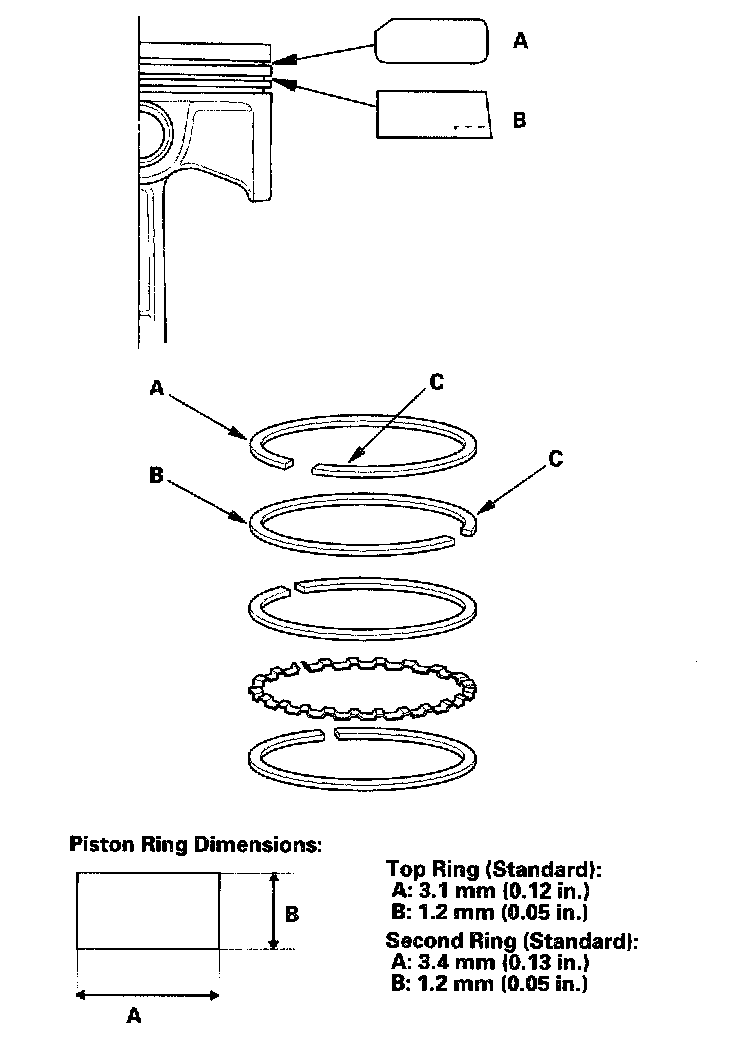 A

B

A

C

B

C

Piston Ring Dimensions:

B

A

Top Ring (Standard):
A: 3.1 mm (0.12 in.)
B: 1.2 mm (0.05 in.)

Second Ring (Standard):
A: 3.4 mm (0.13 in.)
B: 1.2 mm (0.05 in.)