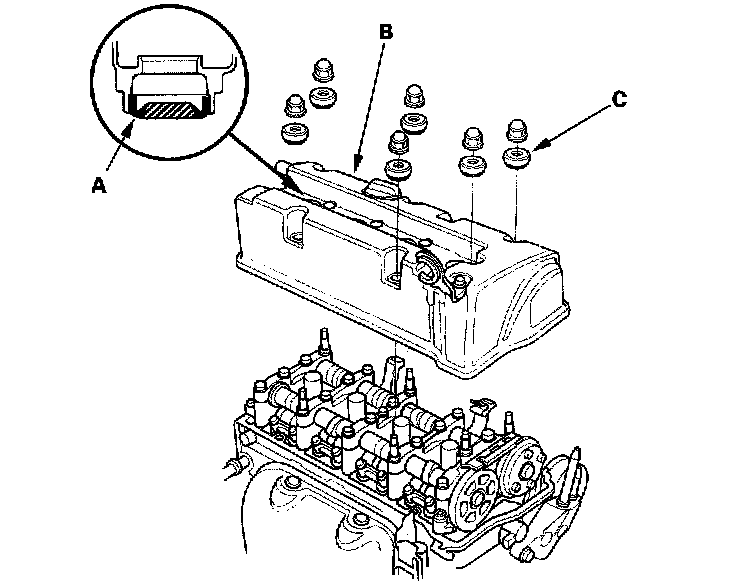 B
C
A