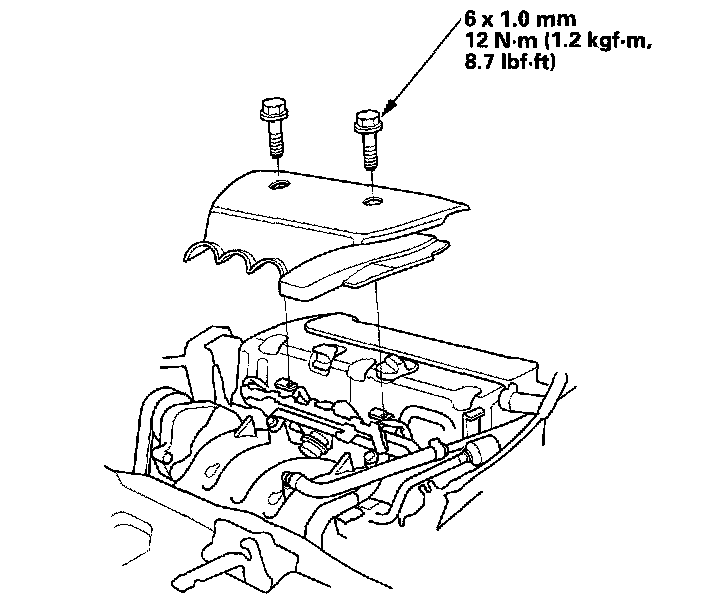 6 x 1.0 mm
12 N·m (1.2 kgf·m, 8.7 lbf·ft)