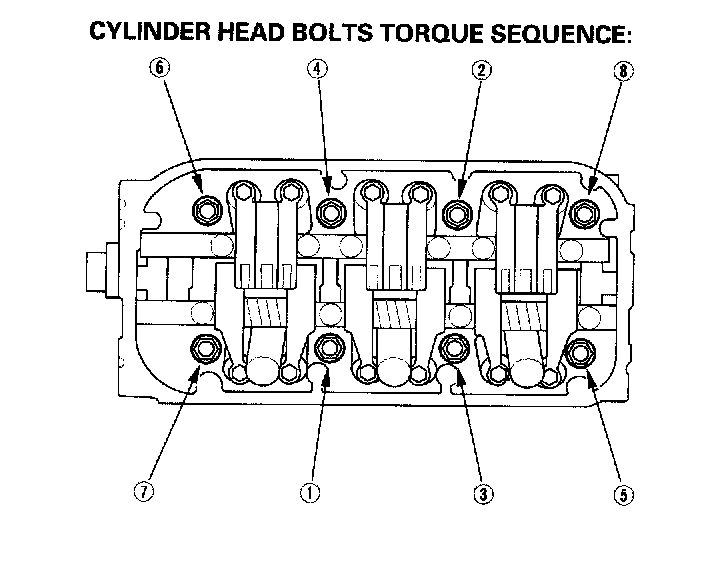 CYLINDER HEAD BOLTS TORQUE SEQUENCE:

6
4
2
8

7
1
3
5