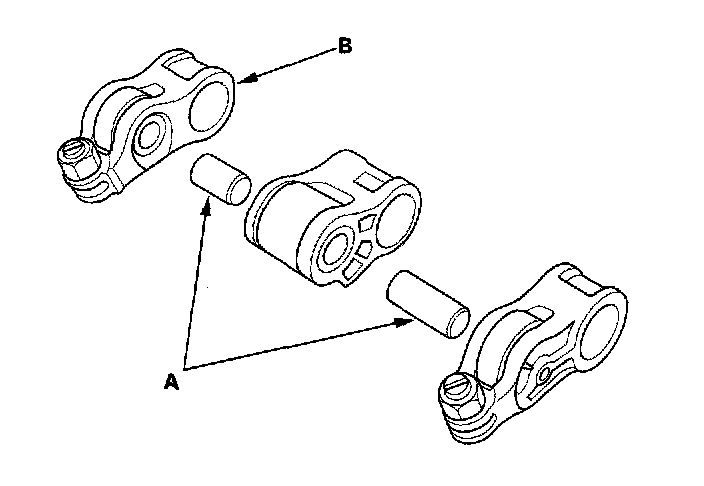 B

A