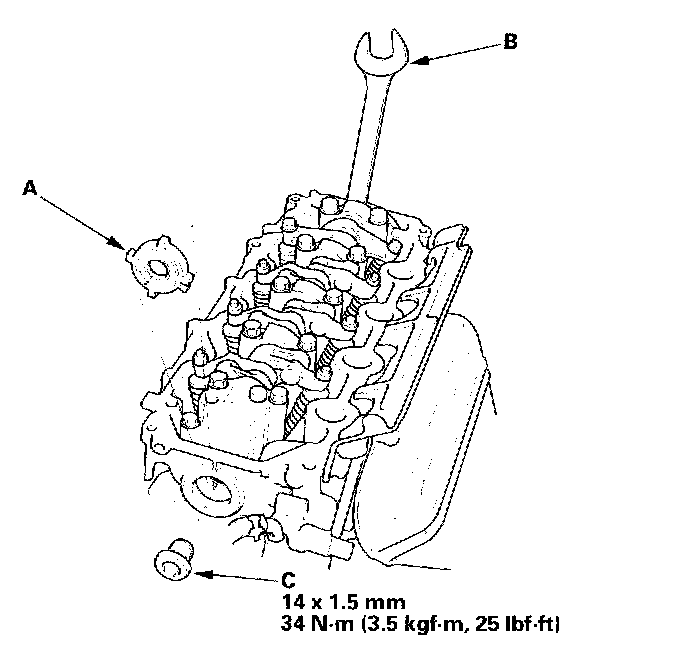 B

A

C
14 x 1.5 mm
34 N·m (3.5 kgf·m, 25 lbf·ft)