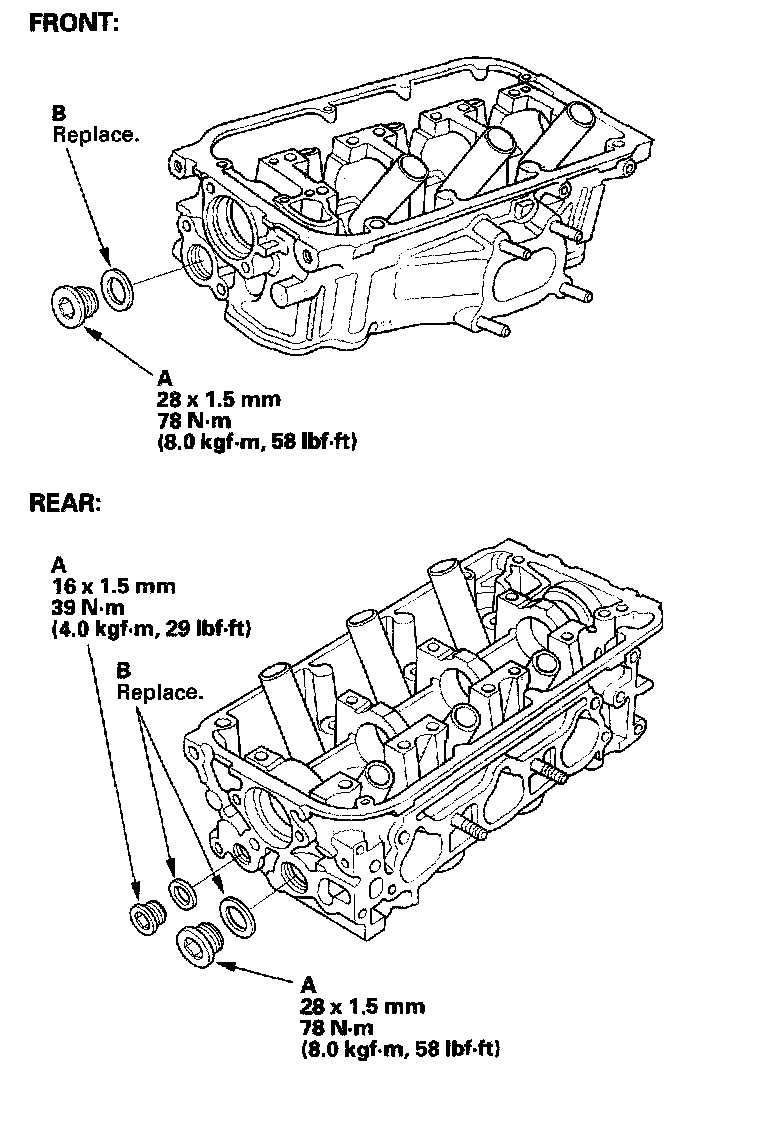 FRONT:

B
Replace.

A
28 x 1.5 mm
78 N·m
(8.0 kgf·m, 58 lbf·ft)

REAR:

A
16 x 1.5 mm
39 N·m
(4.0 kgf·m, 29 lbf·ft)

B
Replace.

A
28 x 1.5 mm
78 N·m
(8.0 kgf·m, 58 lbf·ft)