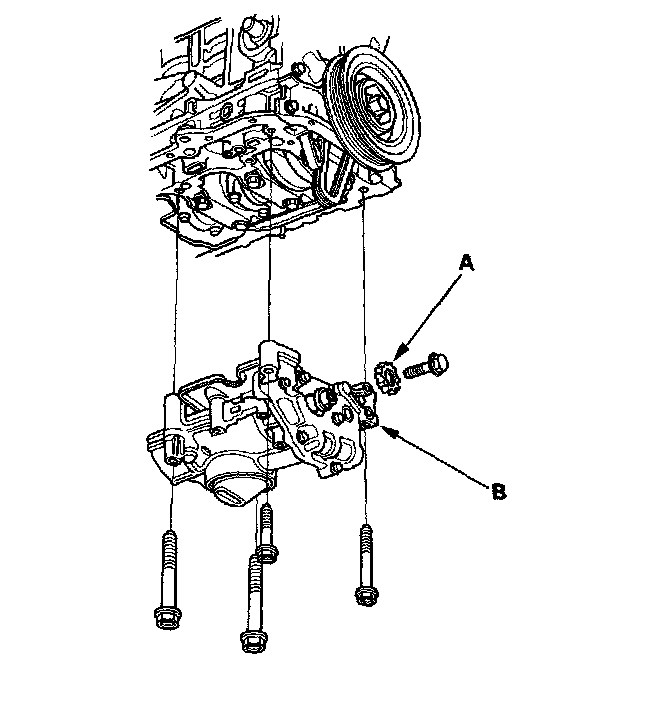 A

B