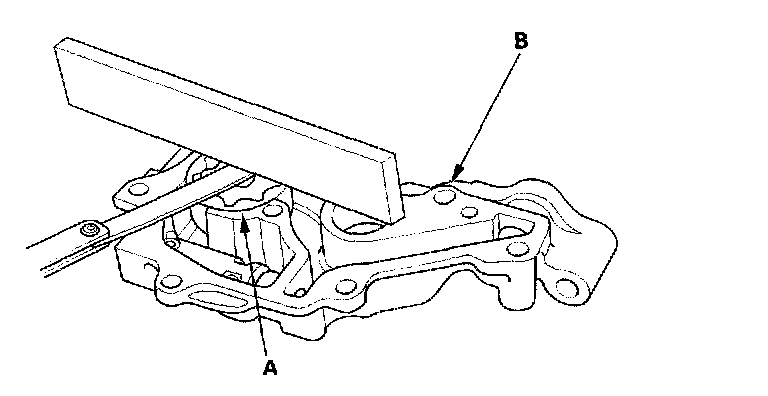 B

A