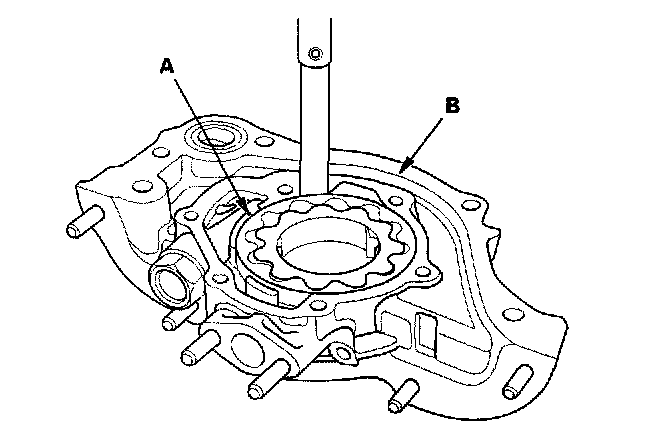 A

B