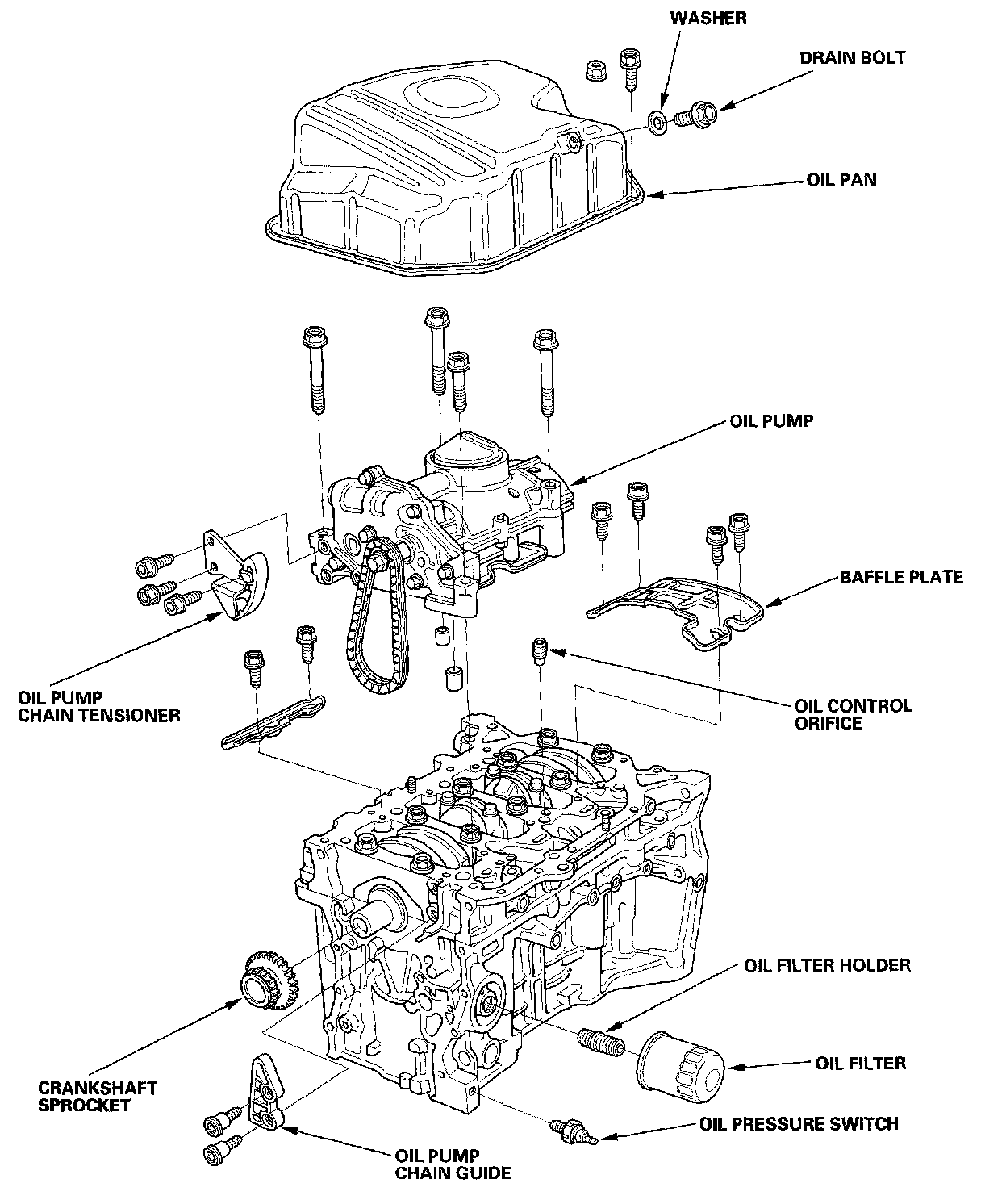 WASHER

DRAIN BOLT

OIL PAN

OIL PUMP

BAFFLE PLATE

OIL PUMP
CHAIN TENSIONER

OIL CONTROL
ORIFICE

OIL FILTER HOLDER

OIL FILTER

CRANKSHAFT
SPROCKET

OIL PRESSURE SWITCH

OIL PUMP
CHAIN GUIDE