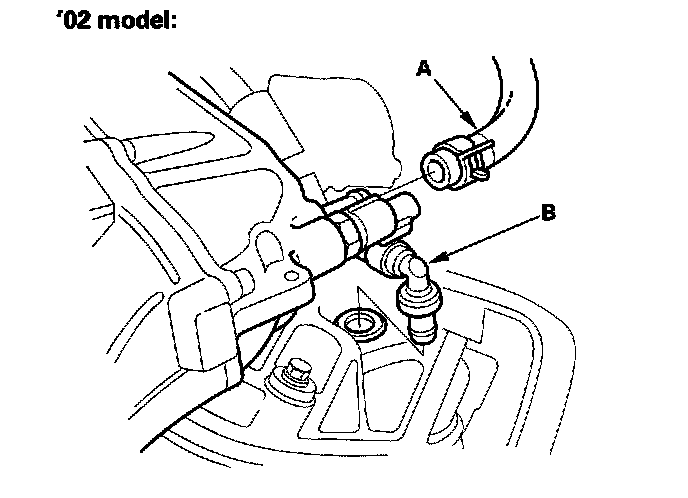 '02 model:

A

B