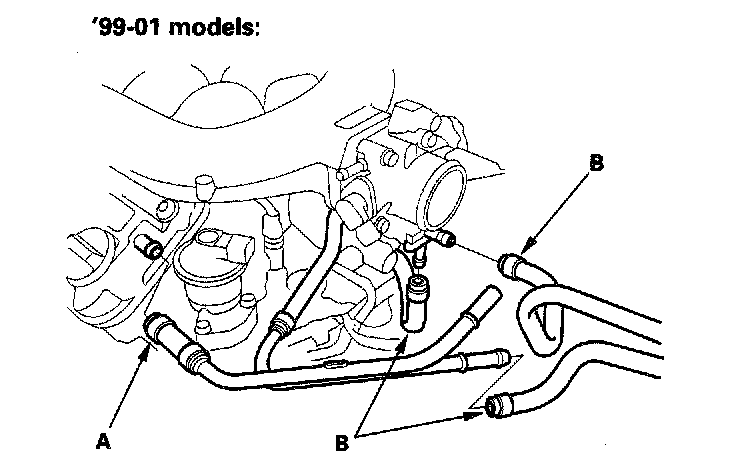 '99-01 models:

B

A

B