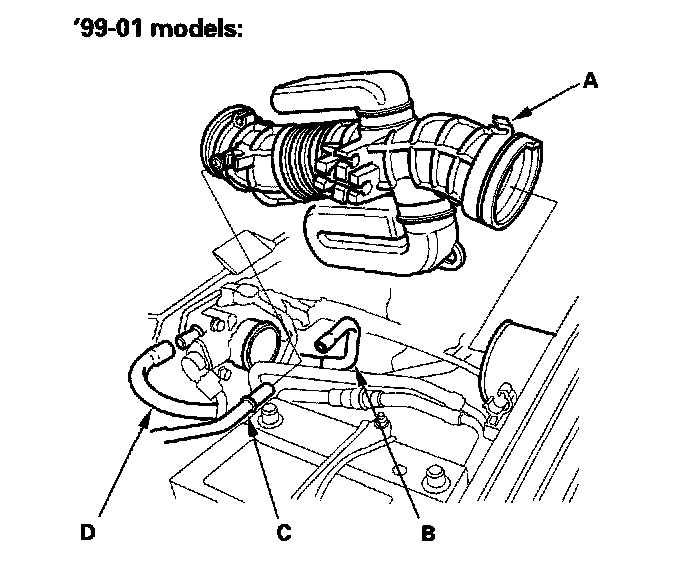 '99-01 models:

A

D

C

B