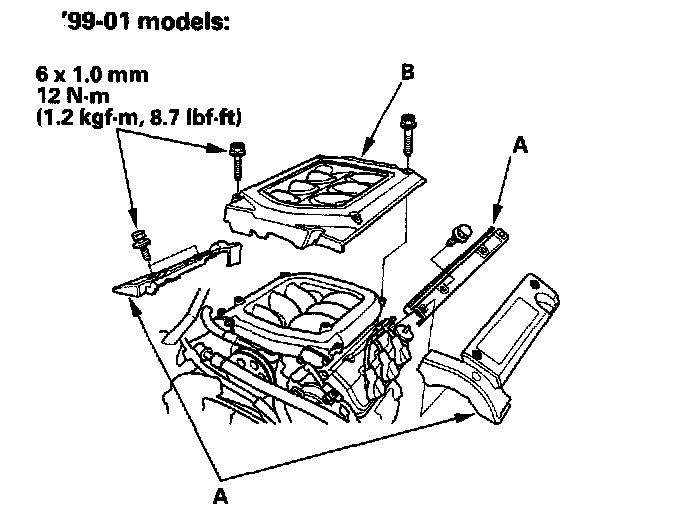 '99-01 models:

6 x 1.0 mm
12 N·m
(1.2 kgf·m, 8.7 lbf·ft)

B

A

A