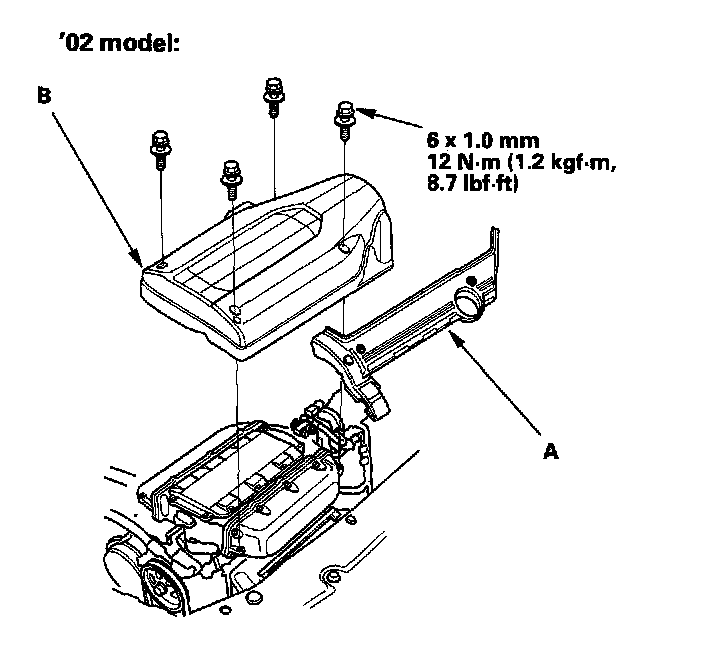 '02 model:

B

6 x 1.0 mm
12 N·m (1.2 kgf·m, 8.7 lbf·ft)

A