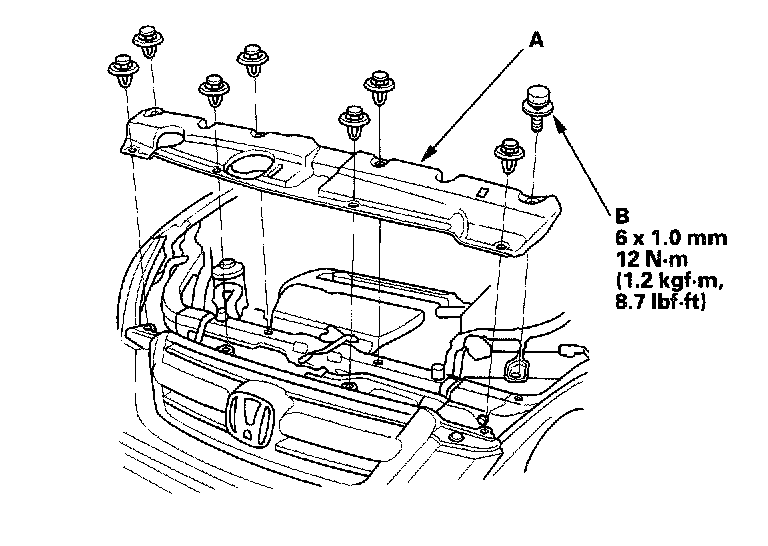 A

B
6 x 1.0 mm
12 N·m
(1.2 kgf·m,
8.7 lbf·ft)