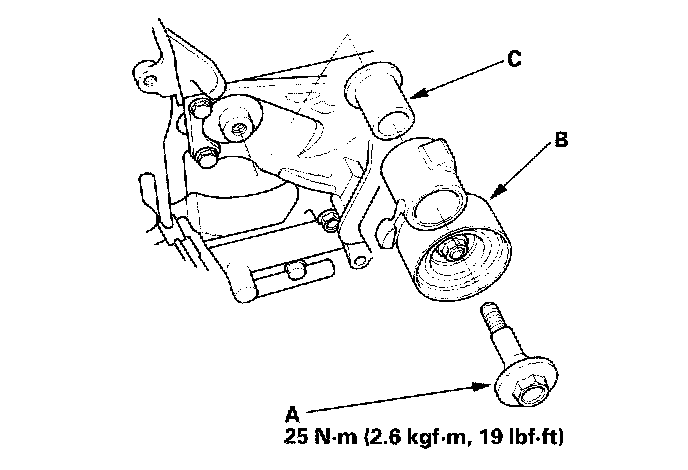 C

B

A
25 N·m (2.6 kgf·m, 19 lbf·ft)