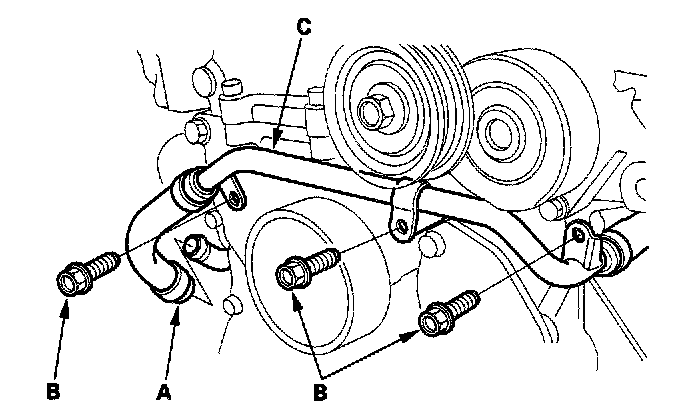 C

B

A

B