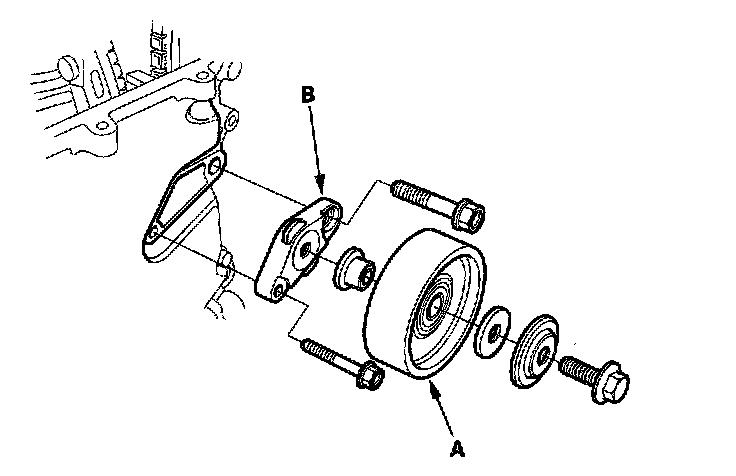 B

A