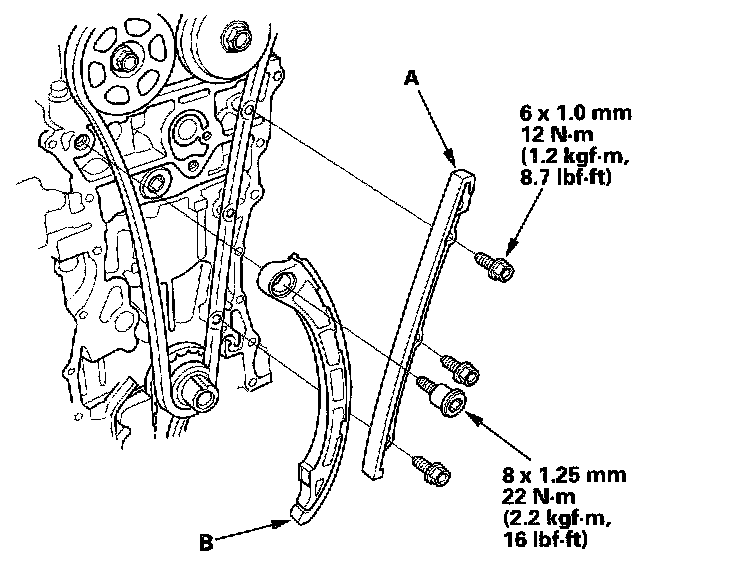 A

6 x 1.0 mm
12 N·m
(1.2 kgf·m,
8.7 lbf·ft)

8 x 1.25 mm
22 N·m
(2.2 kgf·m,
16 lbf·ft)

B