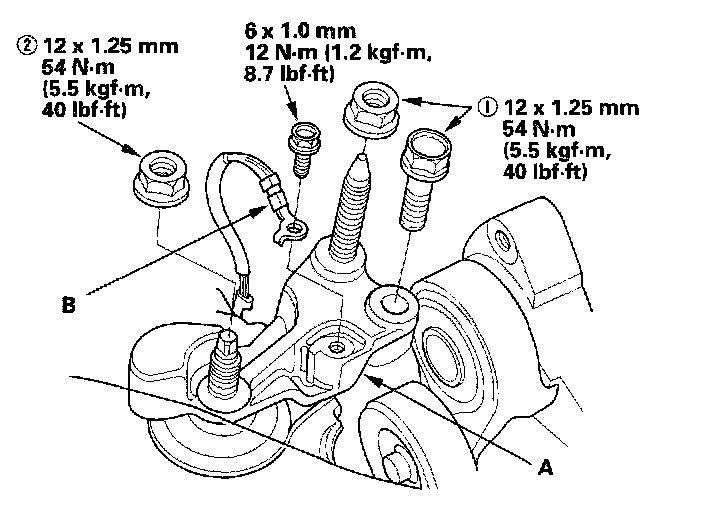 ② 12 x 1.25 mm
54 N·m
(5.5 kgf·m,
40 lbf·ft)

6 x 1.0 mm
12 N·m (1.2 kgf·m,
8.7 lbf·ft)

① 12 x 1.25 mm
54 N·m
(5.5 kgf·m,
40 lbf·ft)

B

A