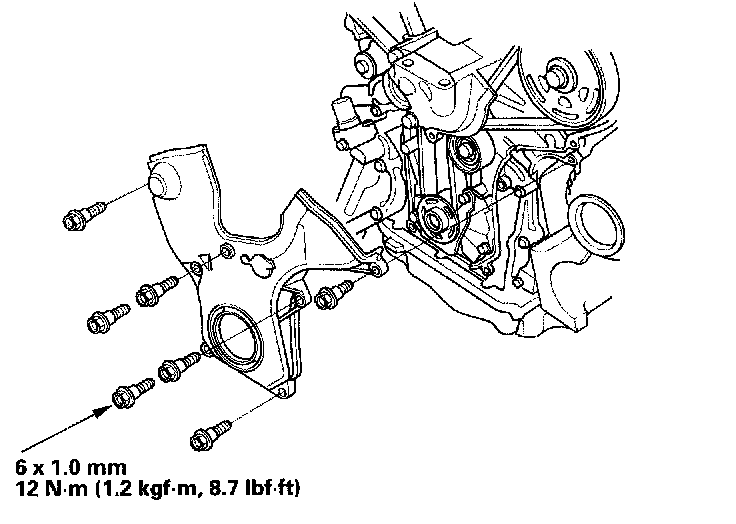 6 x 1.0 mm
12 N·m (1.2 kgf·m, 8.7 lbf·ft)