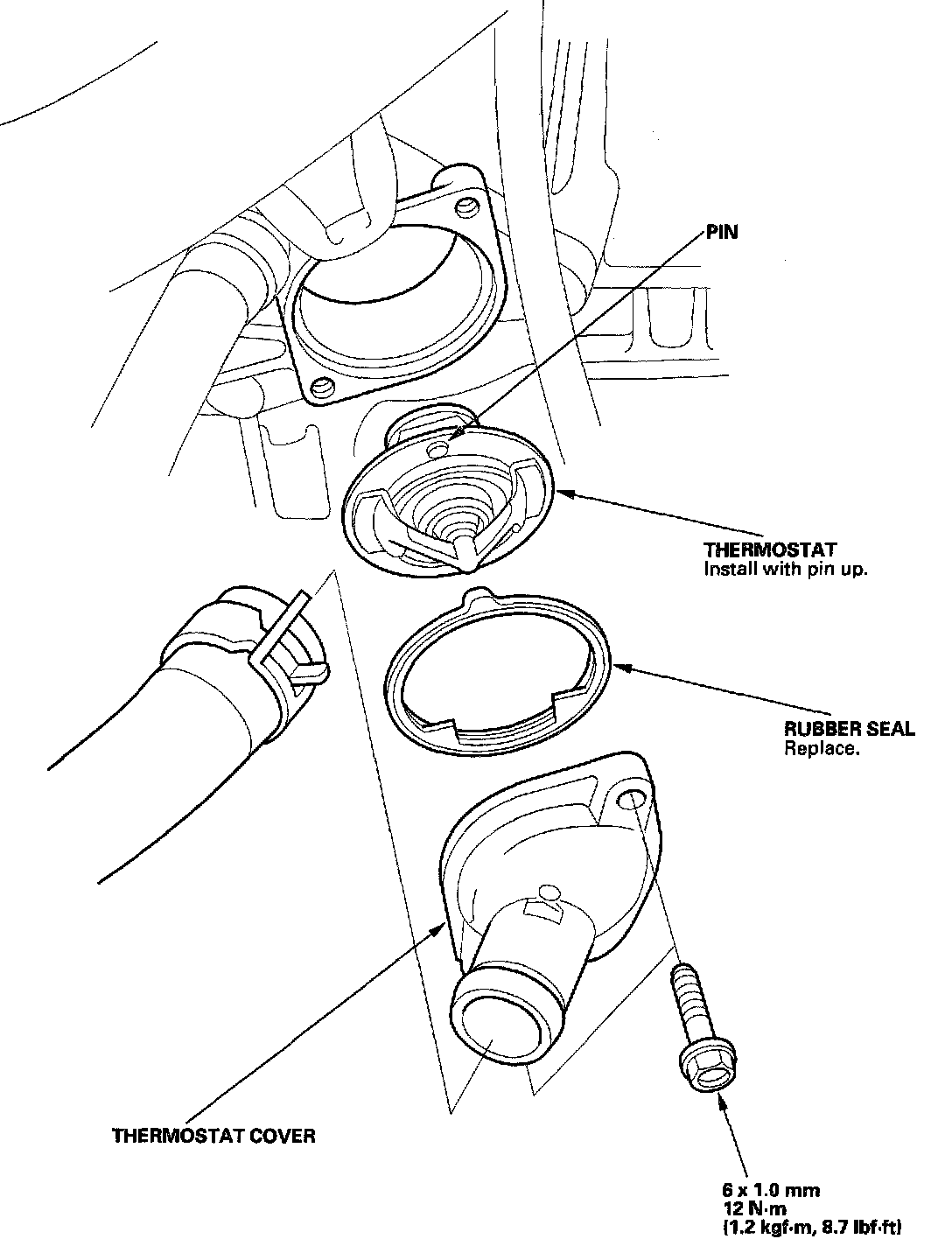 PIN

THERMOSTAT
Install with pin up.

RUBBER SEAL
Replace.

THERMOSTAT COVER

6 x 1.0 mm
12 N·m
(1.2 kgf·m, 8.7 lbf·ft)