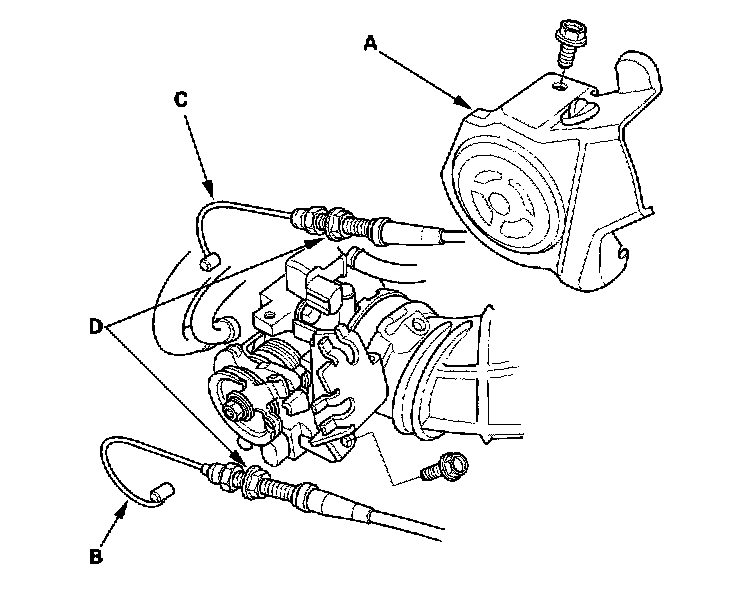 A
C
D
B