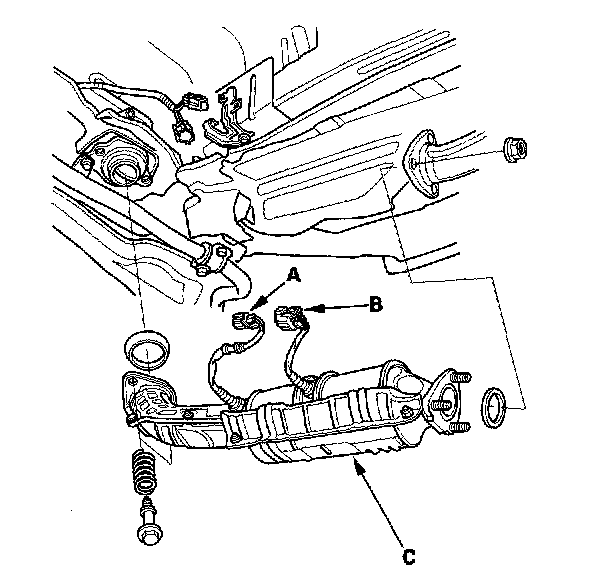 A
B
C