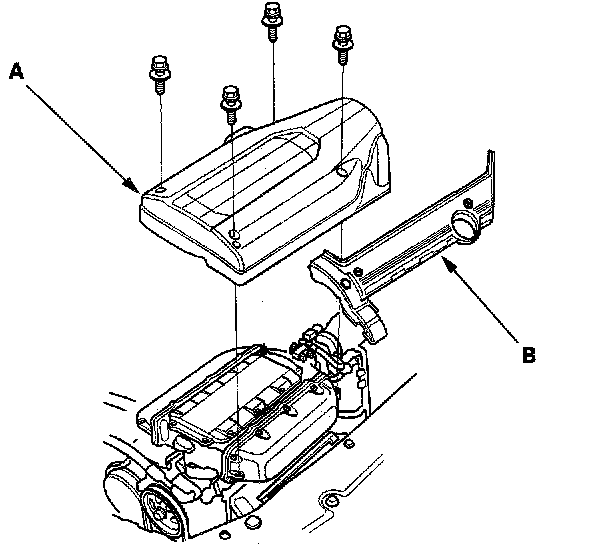 A

B