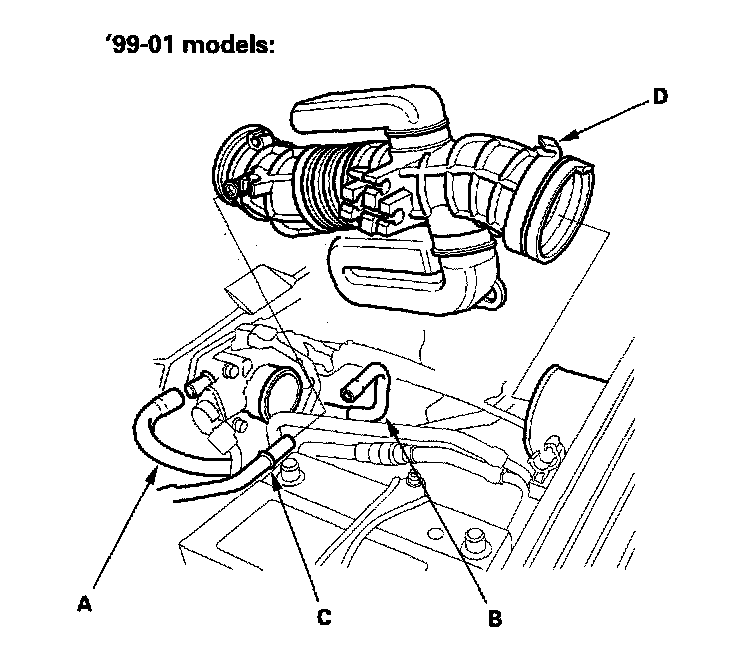 '99-01 models:

D

A

C

B