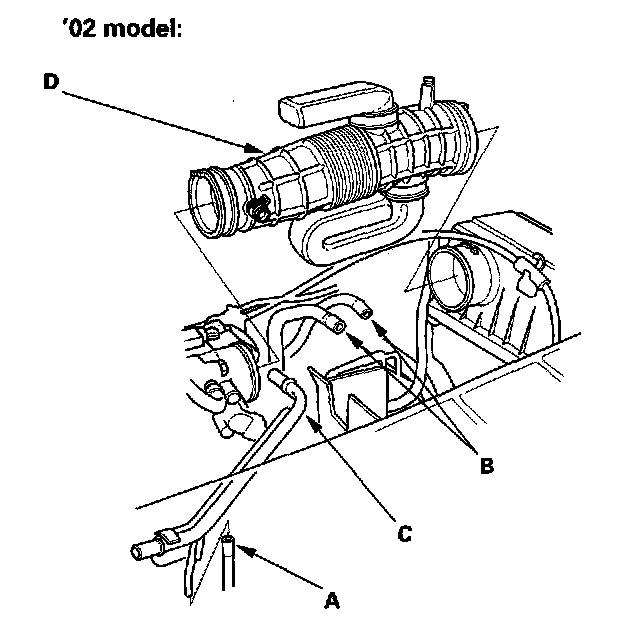 '02 model:

D

B

C

A