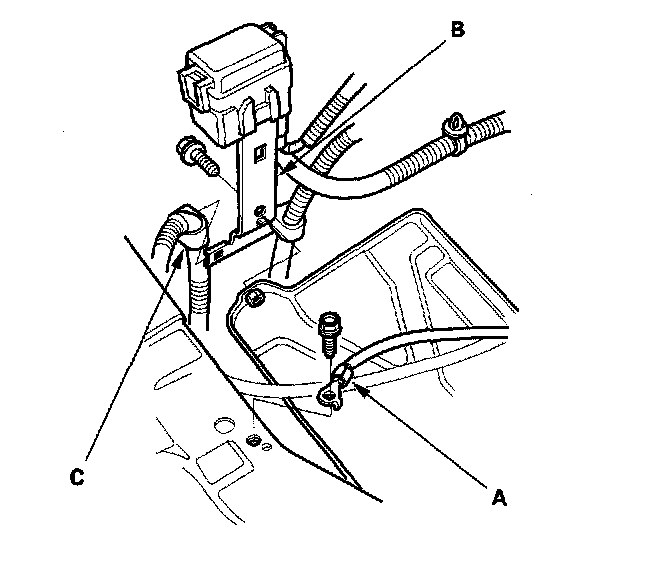 B

C

A