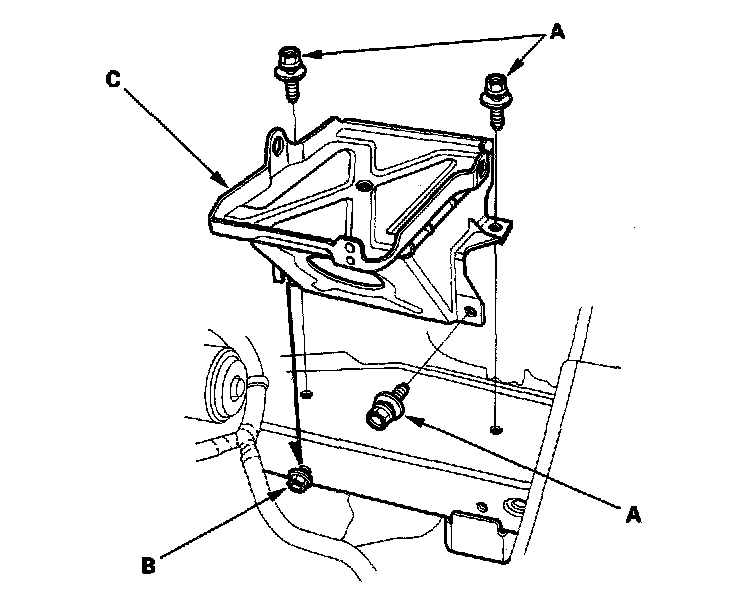 A
C
A
B