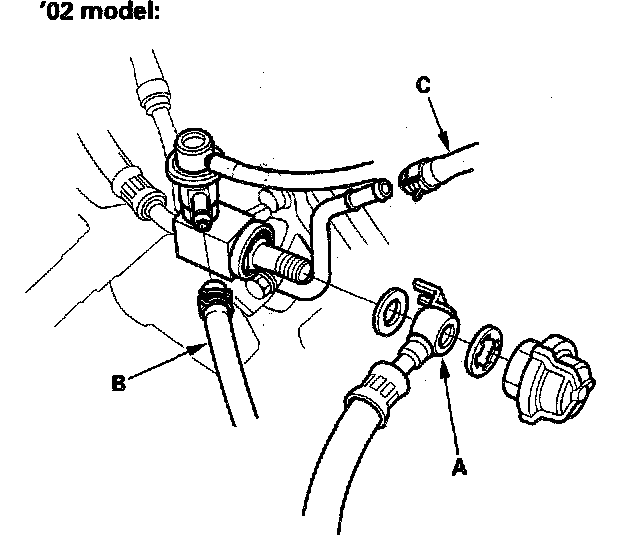 '02 model:

C

B

A