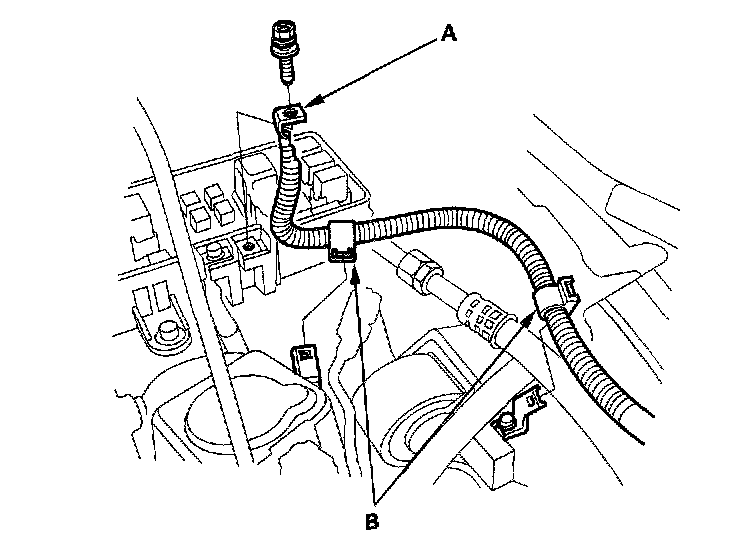 A

B