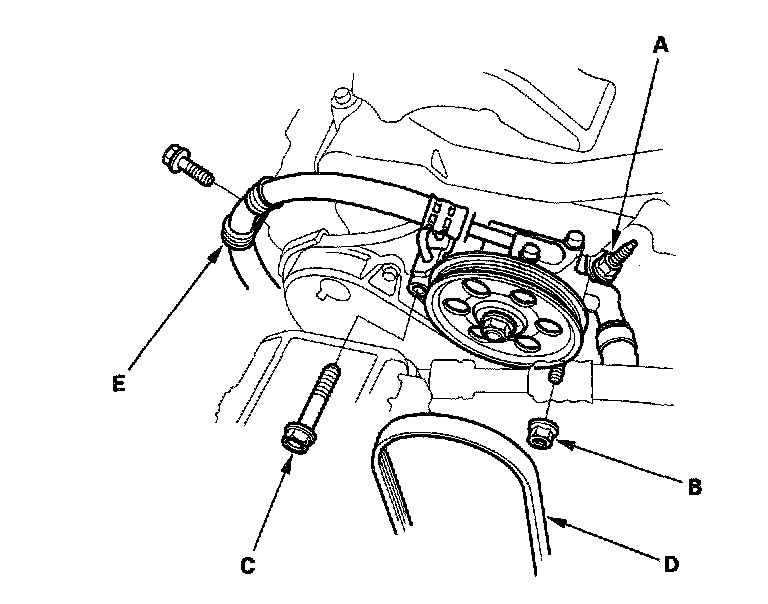 A
E
B
C
D