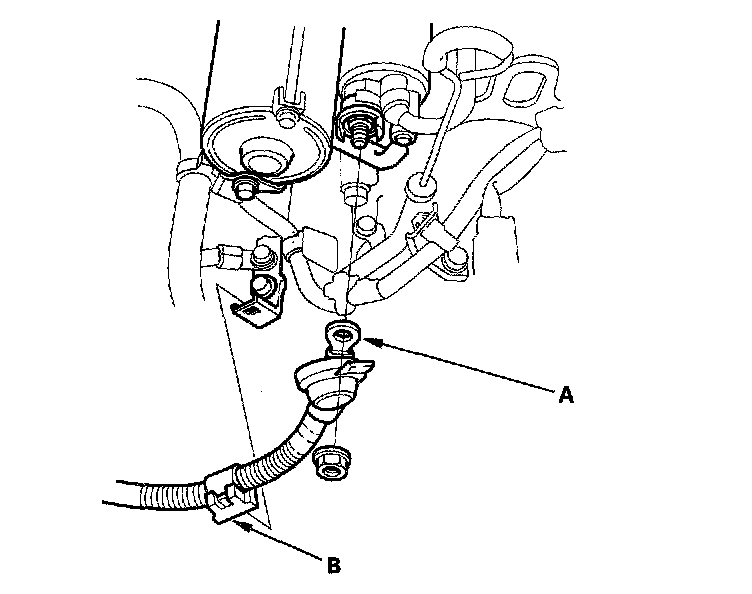 A
B