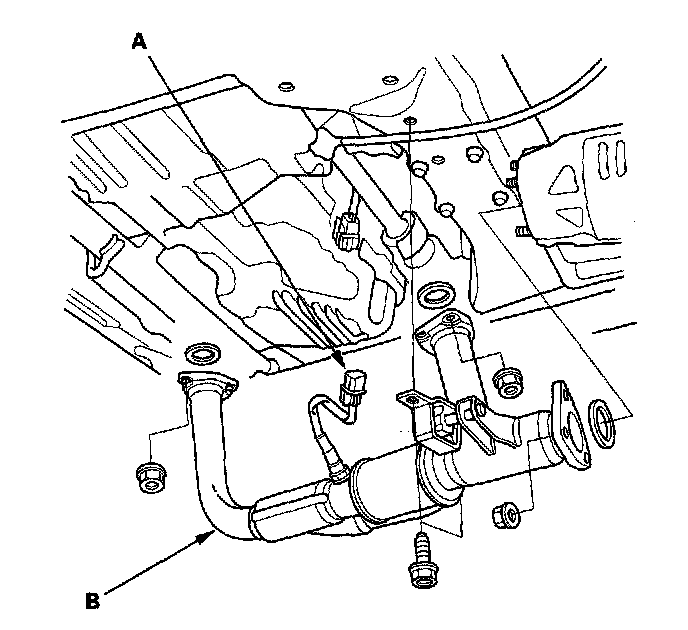 A

B