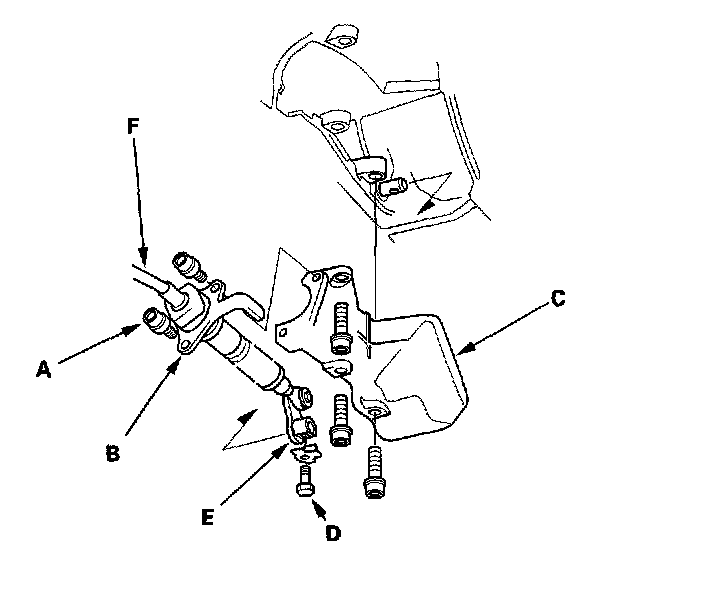 F
C
A
B
E
D