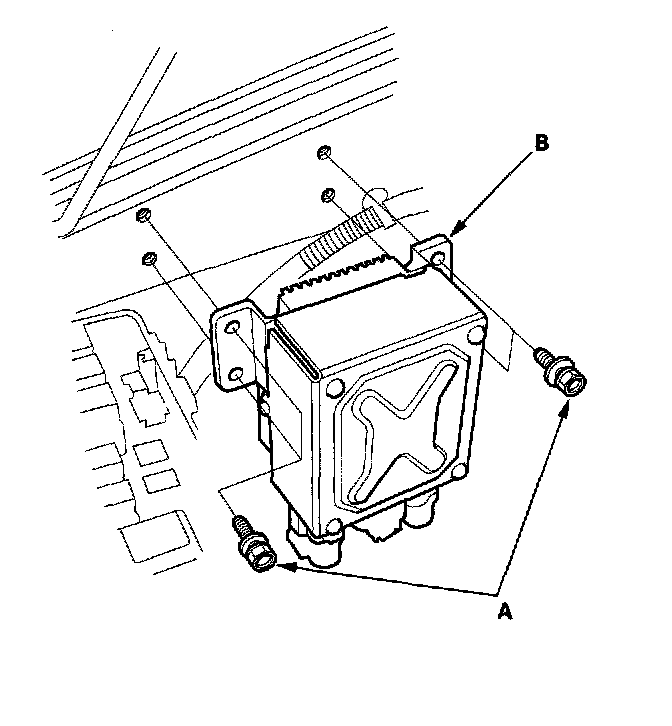 B

A