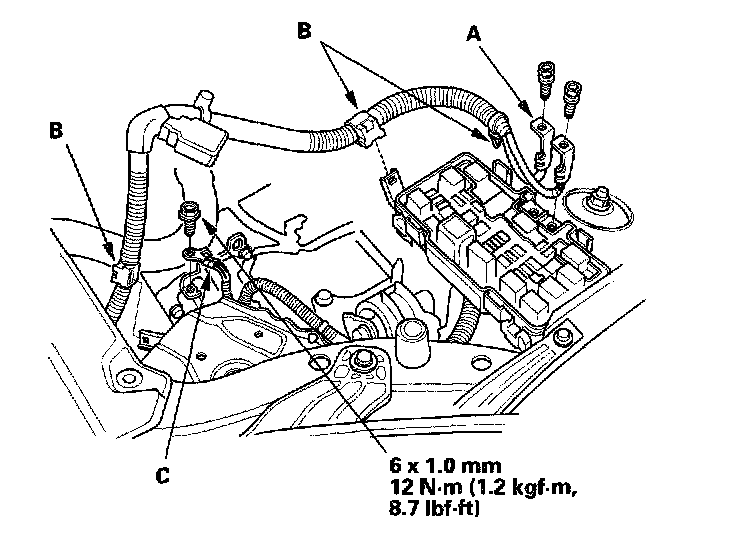 B
A
B
C
6 x 1.0 mm
12 N·m (1.2 kgf·m, 8.7 lbf·ft)