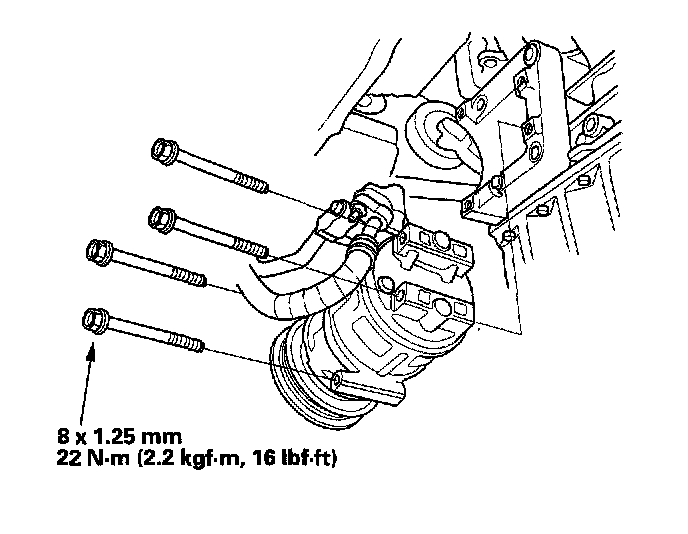 8 x 1.25 mm
22 N·m (2.2 kgf·m, 16 lbf·ft)