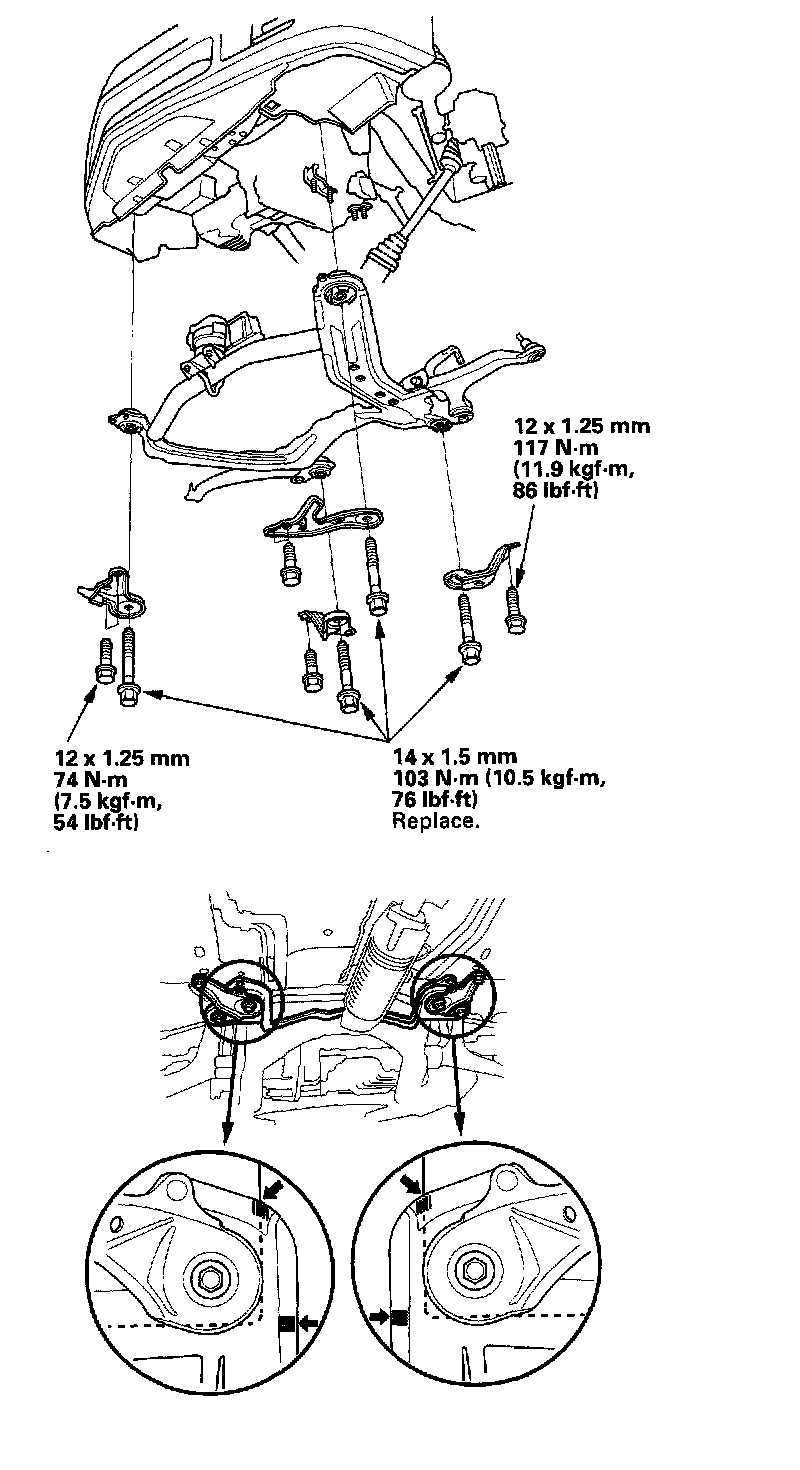 12 x 1.25 mm
117 N·m
(11.9 kgf·m,
86 lbf·ft)

12 x 1.25 mm
74 N·m
(7.5 kgf·m,
54 lbf·ft)

14 x 1.5 mm
103 N·m (10.5 kgf·m,
76 lbf·ft)
Replace.